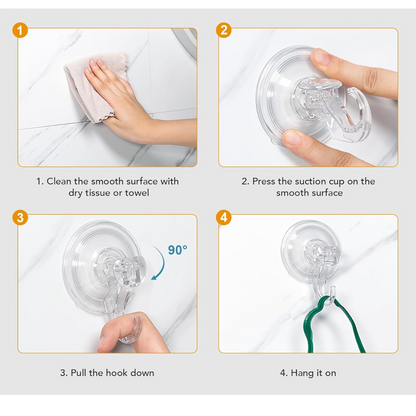 1

1. Clean the smooth surface with dry tissue or towel

2

2. Press the suction cup on the smooth surface

3

90°

3. Pull the hook down

4

4. Hang it on