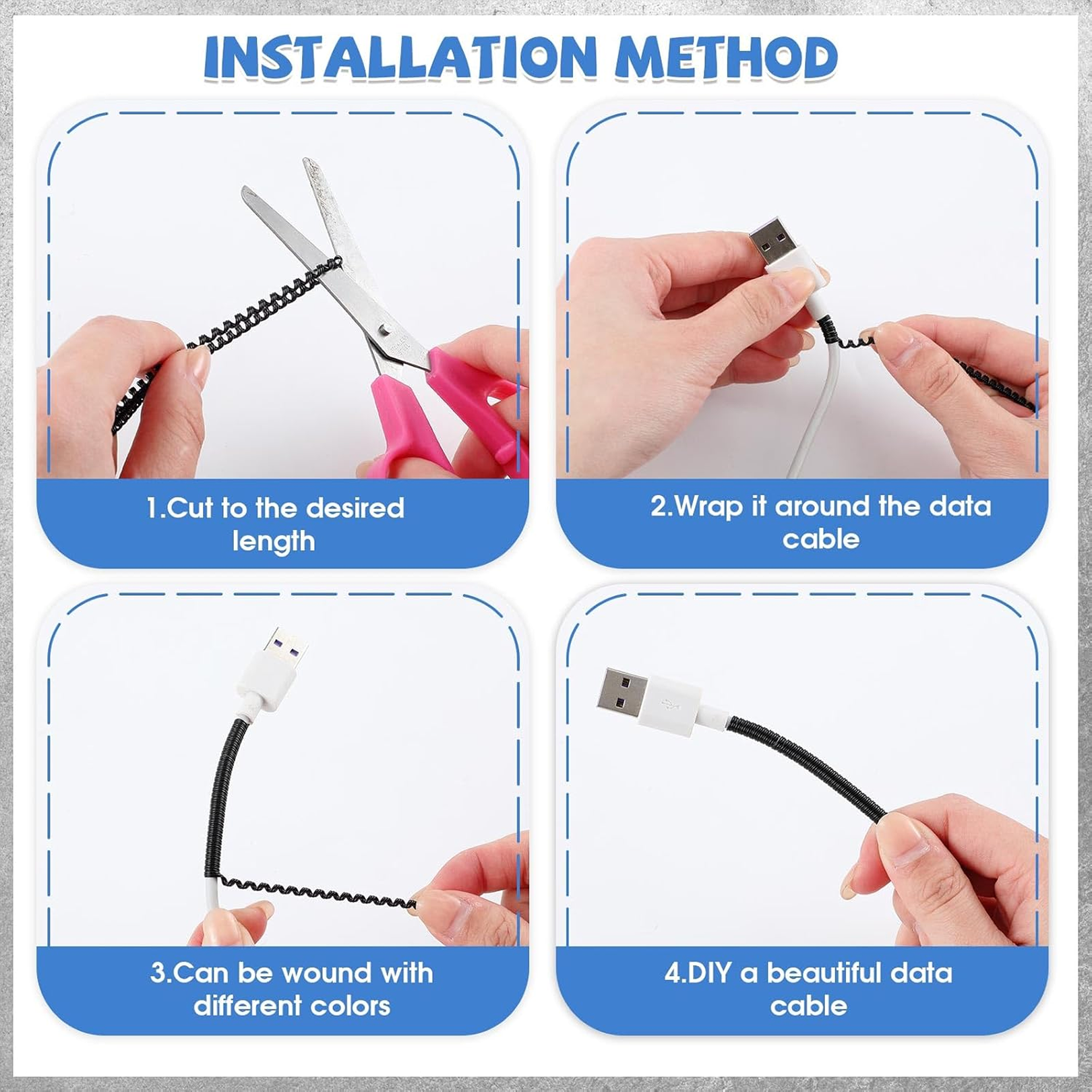 INSTALLATION METHOD

1.Cut to the desired length

2.Wrap it around the data cable

3.Can be wound with different colors

4.DIY a beautiful data cable