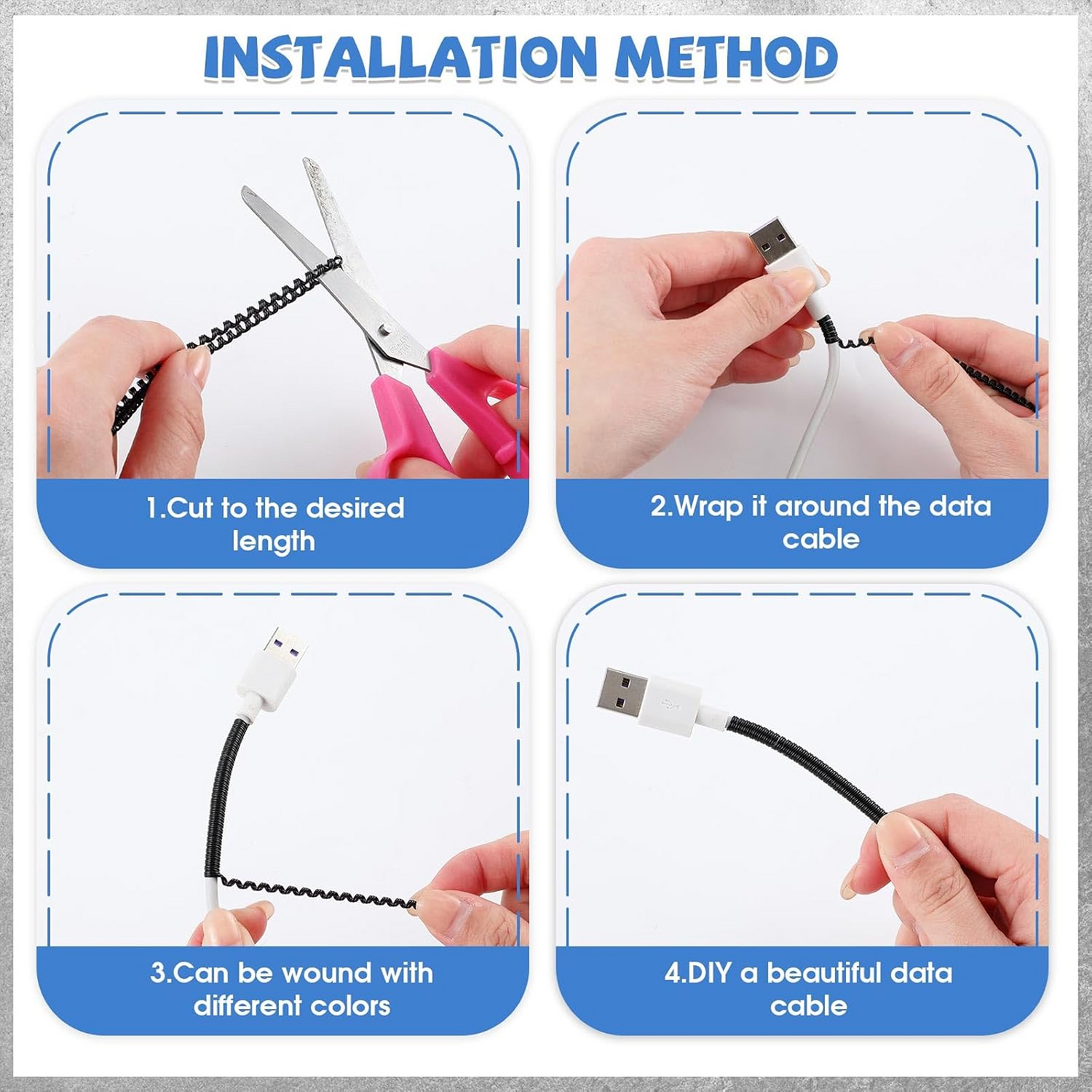 INSTALLATION METHOD

1.Cut to the desired length

2.Wrap it around the data cable

3.Can be wound with different colors

4.DIY a beautiful data cable