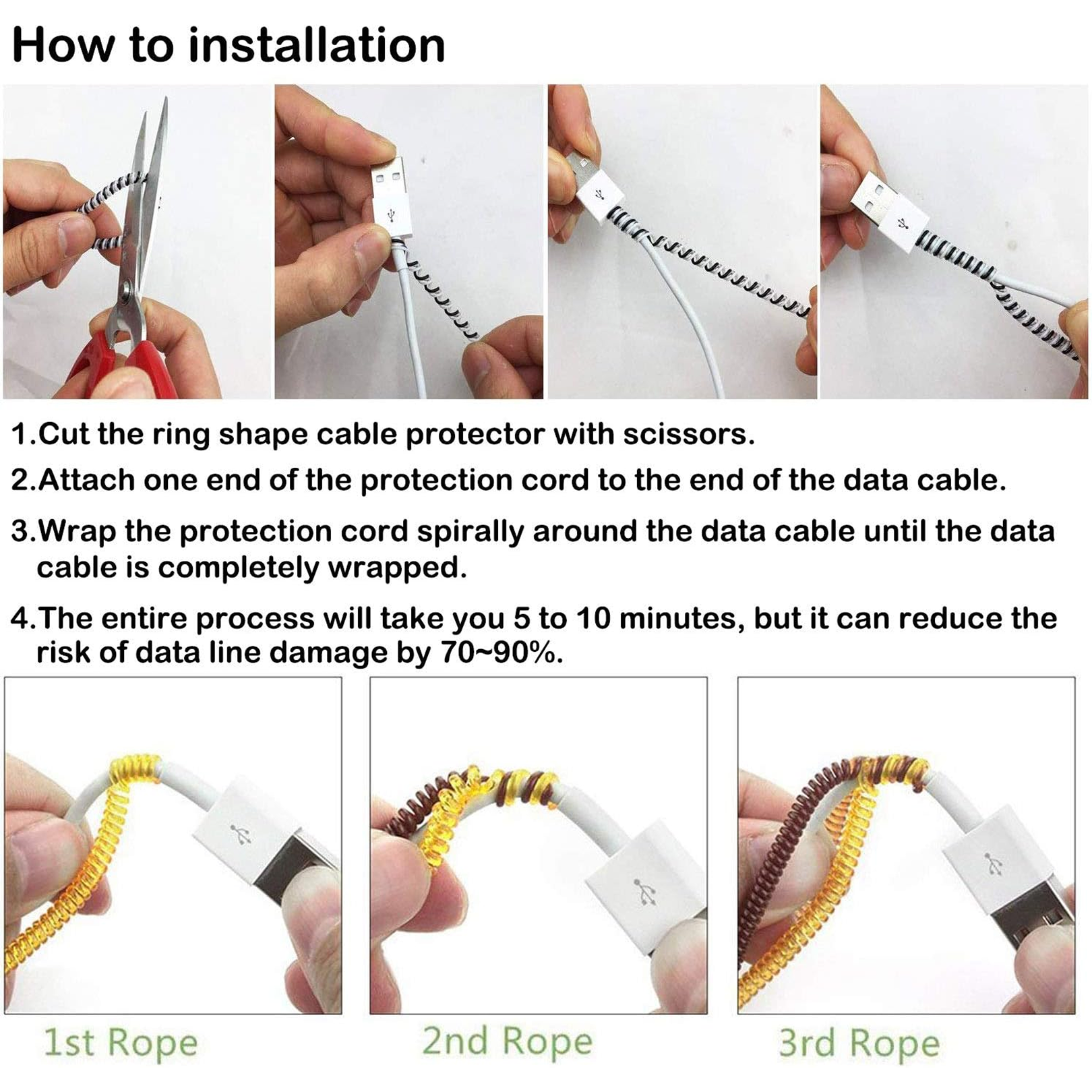 How to installation

1.Cut the ring shape cable protector with scissors.

2.Attach one end of the protection cord to the end of the data cable.

3.Wrap the protection cord spirally around the data cable until the data cable is completely wrapped.

4.The entire process will take you 5 to 10 minutes, but it can reduce the risk of data line damage by 70~90%.

1st Rope

2nd Rope

3rd Rope