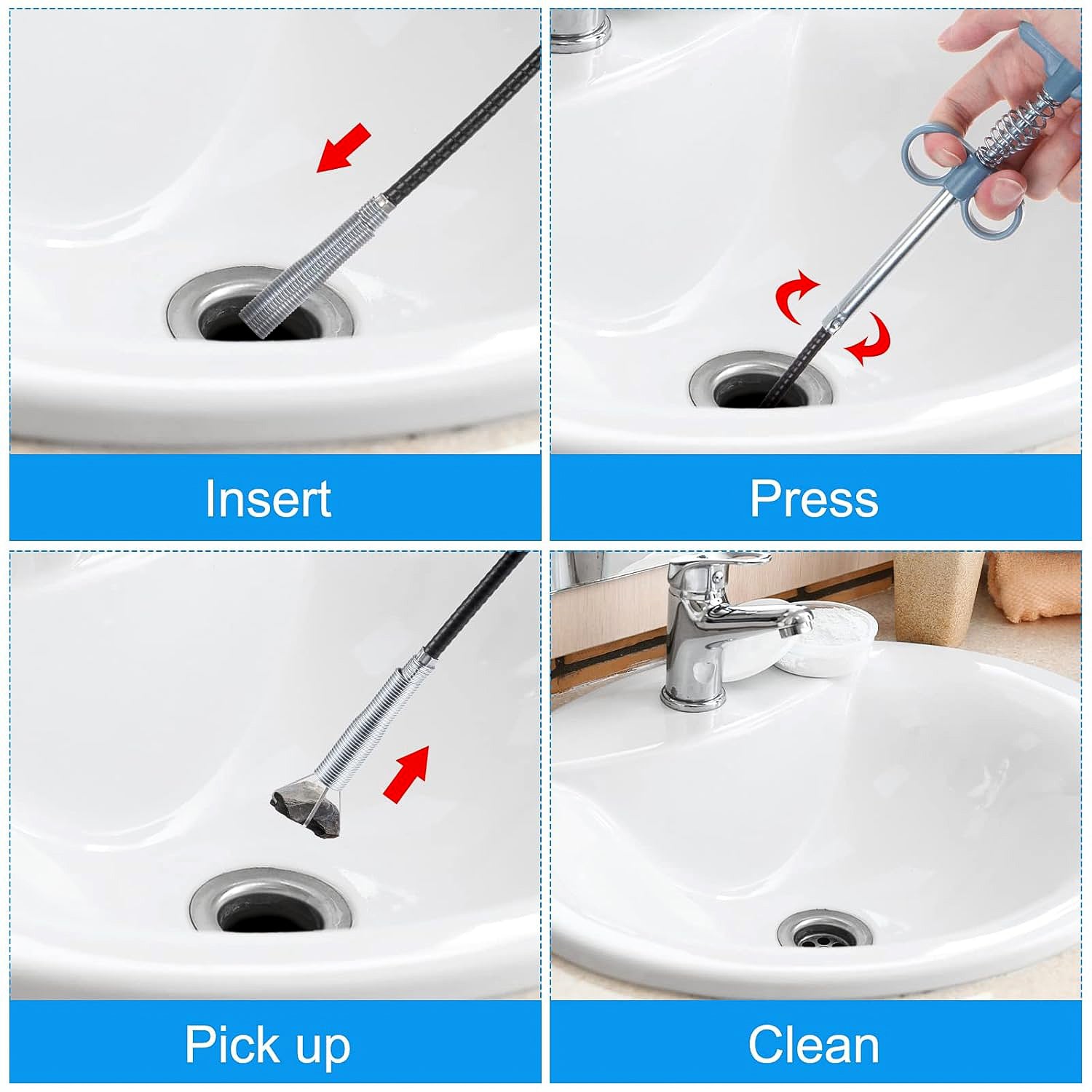 Insert

Press

Pick up

Clean